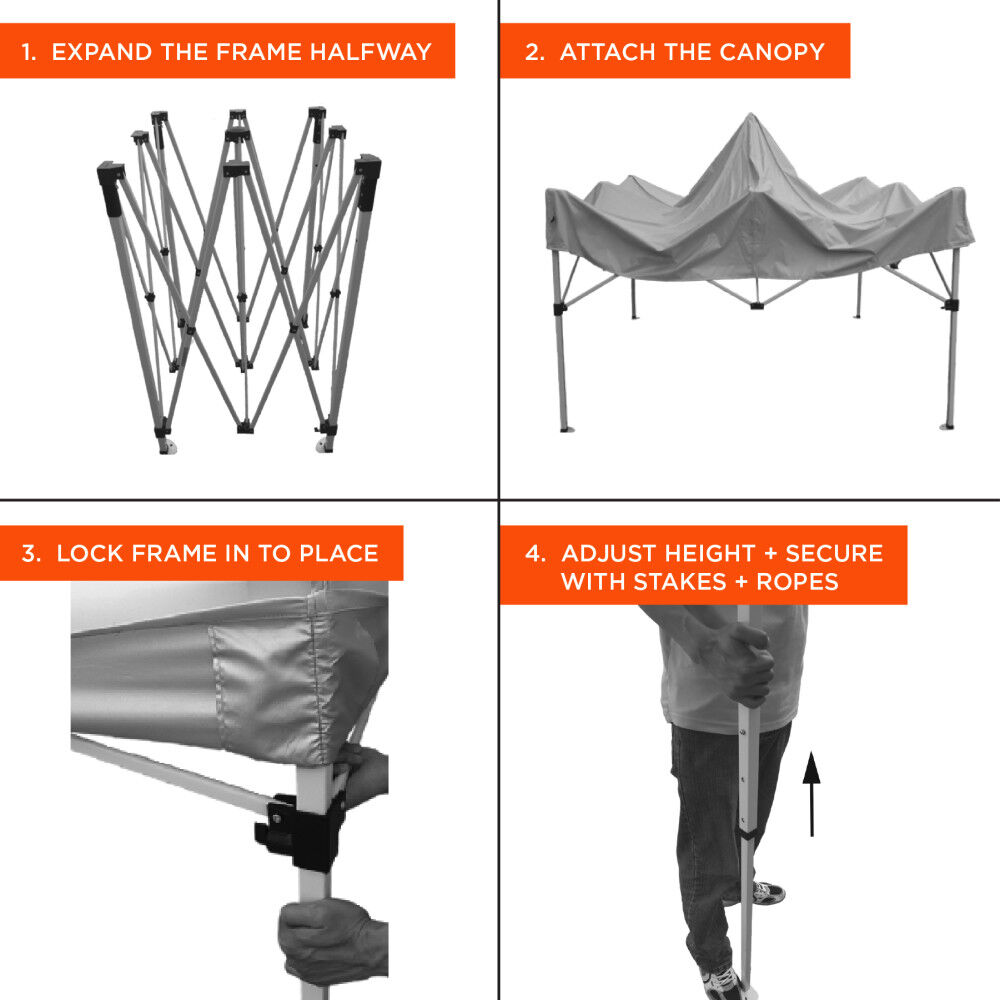 1. EXPAND THE FRAME HALFWAY

2. ATTACH THE CANOPY

3. LOCK FRAME IN TO PLACE

4. ADJUST HEIGHT + SECURE WITH STAKES + ROPES