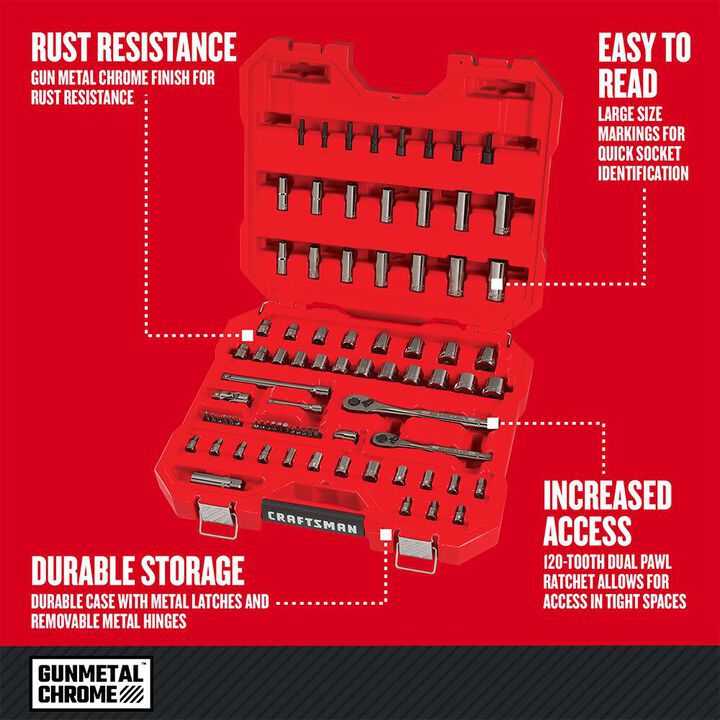 RUST RESISTANCE
GUN METAL CHROME FINISH FOR RUST RESISTANCE

EASY TO READ
LARGE SIZE MARKINGS FOR QUICK SOCKET IDENTIFICATION

CRAFTSMAN

INCREASED ACCESS
120-TOOTH DUAL PAWL RATCHET ALLOWS FOR ACCESS IN TIGHT SPACES

DURABLE STORAGE
DURABLE CASE WITH METAL LATCHES AND REMOVABLE METAL HINGES

GUNMETAL CHROME